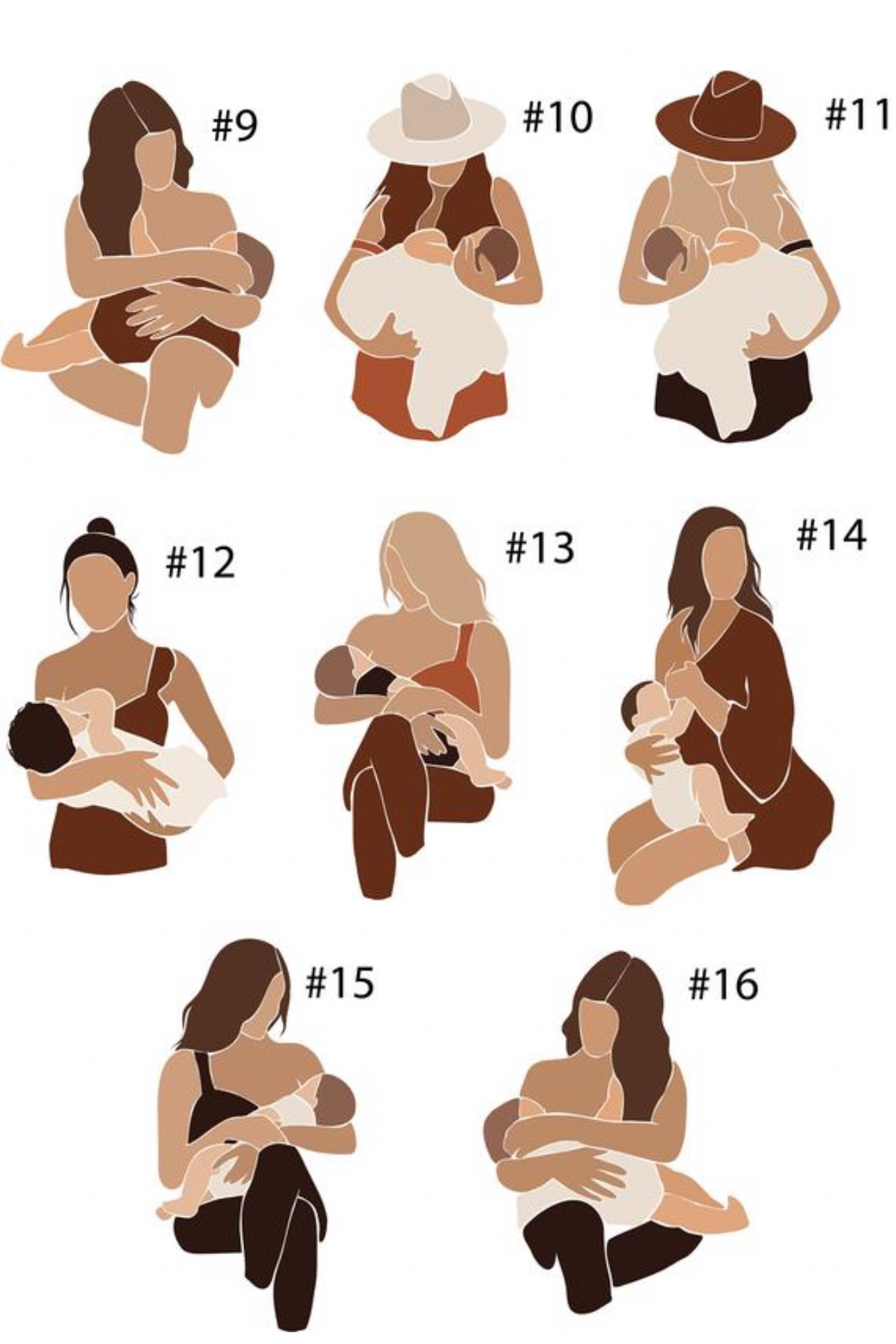 #9

#10

#11

#12

#13

#14

#15

#16